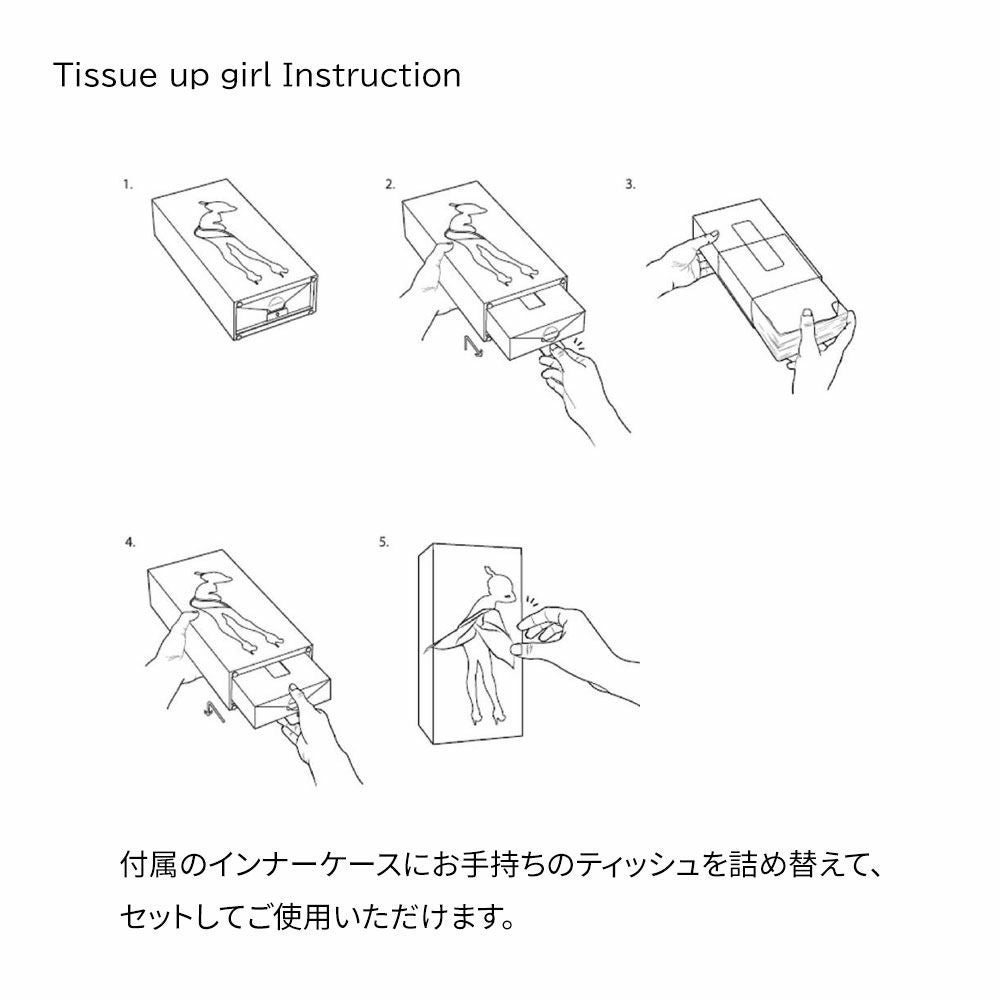 Tissue up girl Instruction

1.

2.

3.

4.

5.

付属のインナーケースにお手持ちのティッシュを詰め替えて、セットしてご使用いただけます。